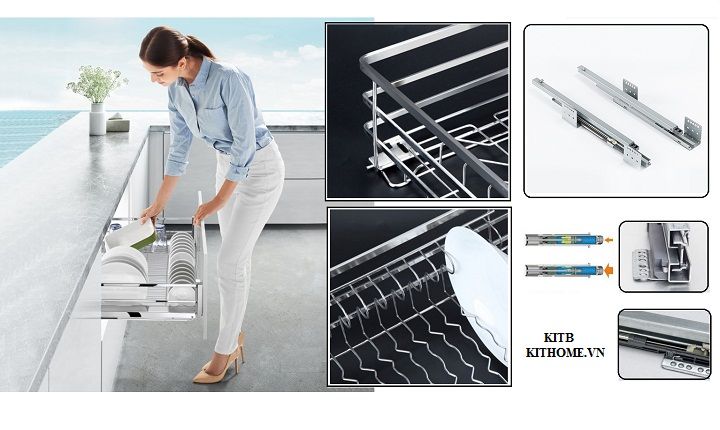 KITB
KITHOME.VN